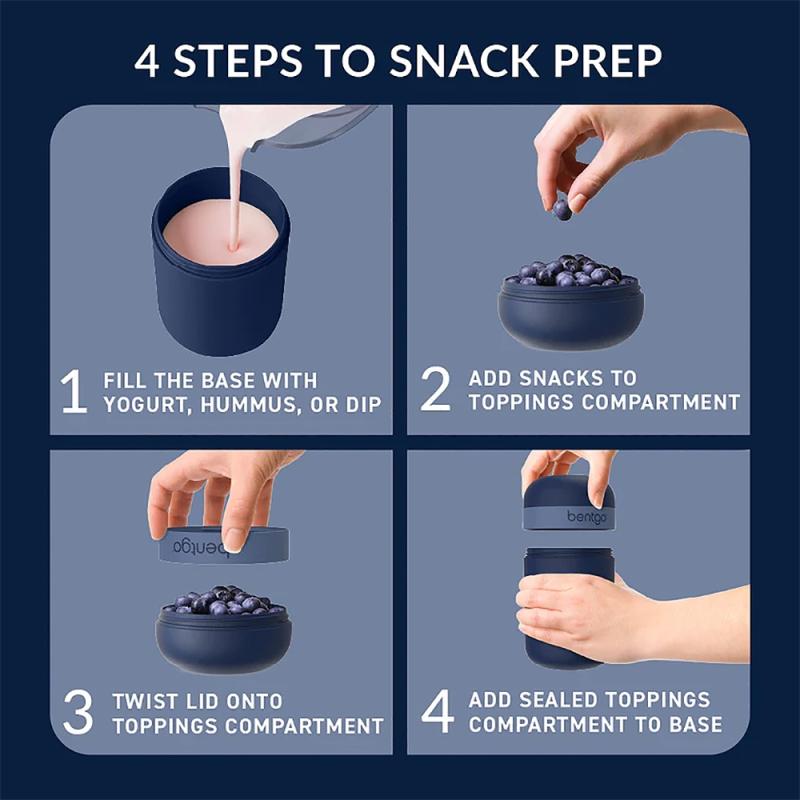 4 STEPS TO SNACK PREP

1 FILL THE BASE WITH YOGURT, HUMMUS, OR DIP

2 ADD SNACKS TO TOPPINGS COMPARTMENT

bentgo

3 TWIST LID ONTO TOPPINGS COMPARTMENT

bentgo

4 ADD SEALED TOPPINGS COMPARTMENT TO BASE